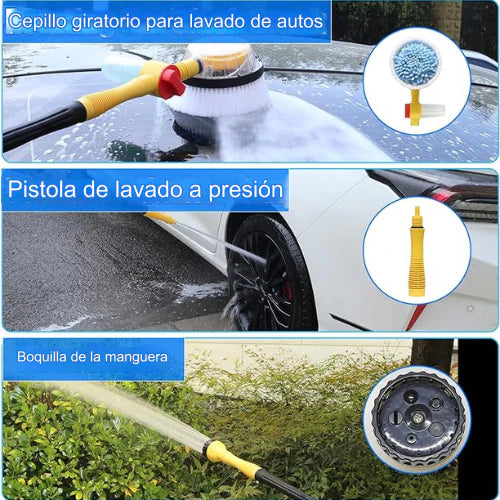 Cepillo giratorio para lavado de autos

Pistola de lavado a presión

Boquilla de la manguera