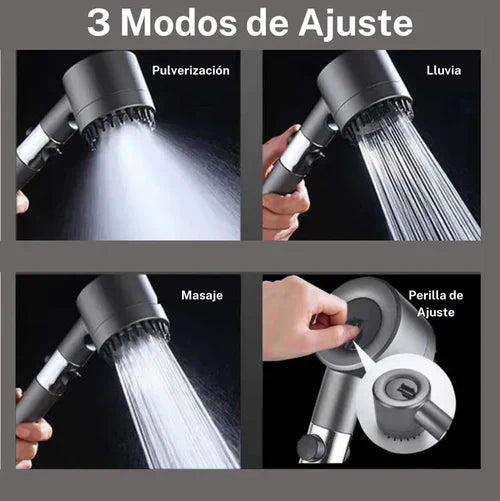 3 Modos de Ajuste

Pulverización

Lluvia

Masaje

Perilla de Ajuste